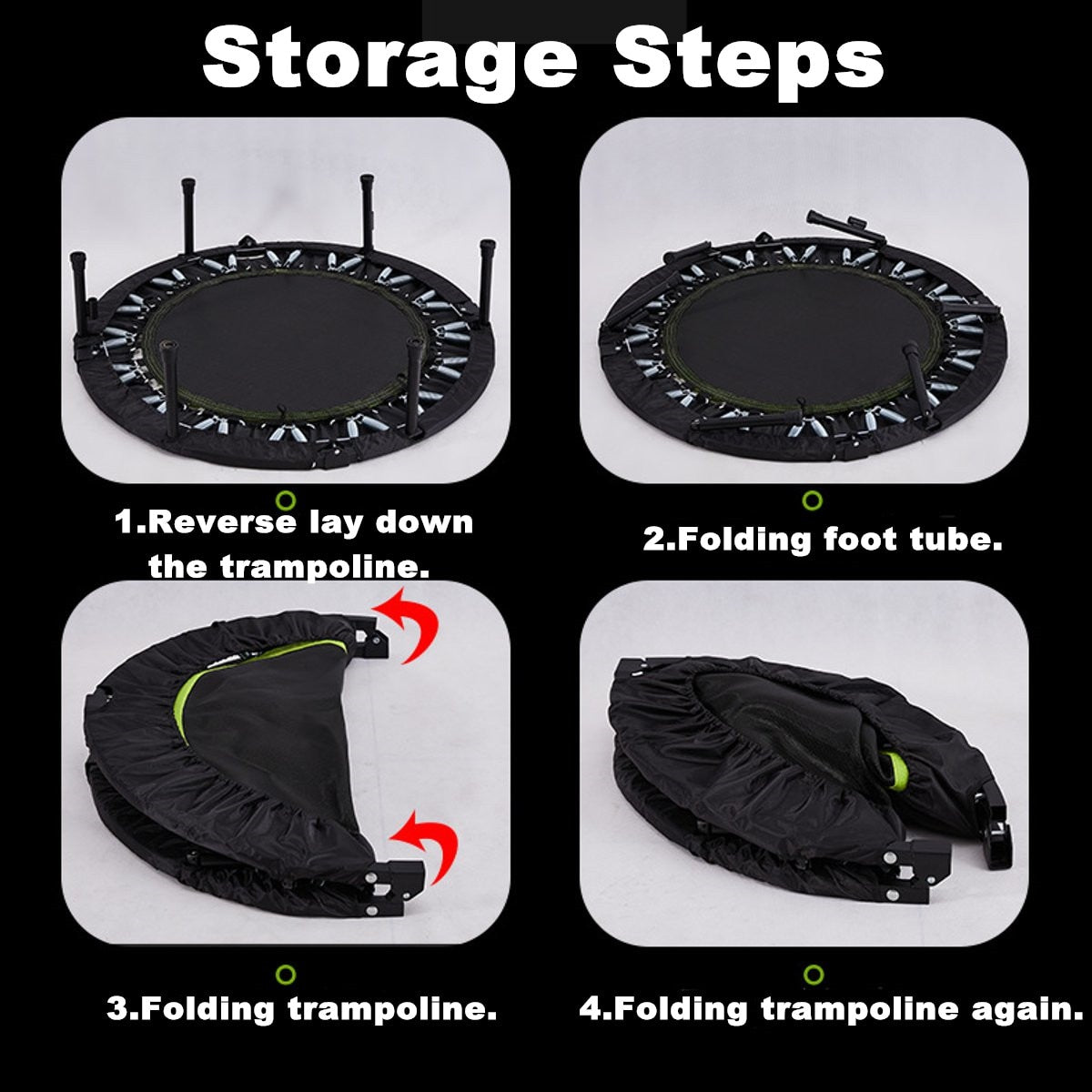 Storage Steps

1.Reverse lay down the trampoline.

2.Folding foot tube.

3.Folding trampoline.

4.Folding trampoline again.