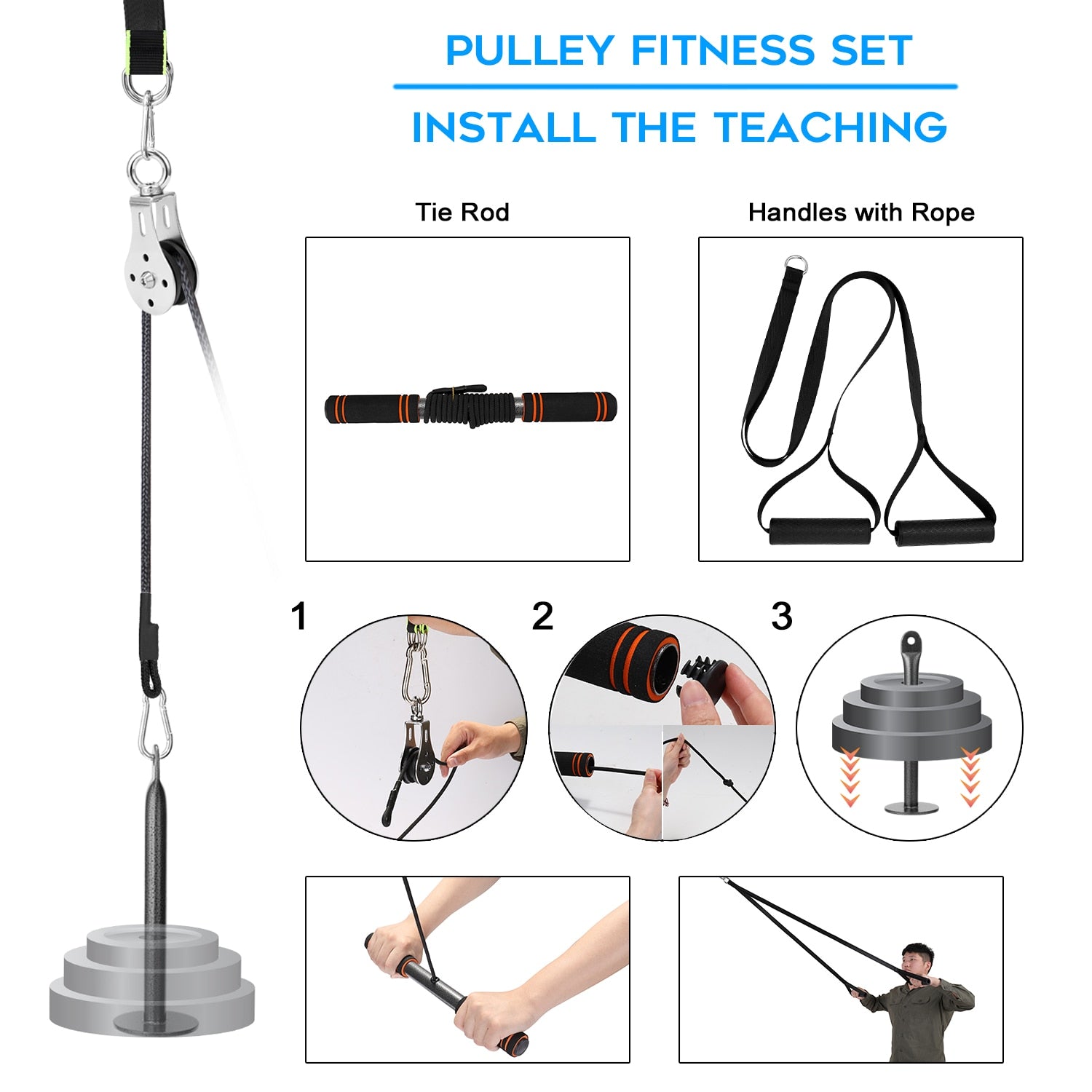 PULLEY FITNESS SET

INSTALL THE TEACHING

Tie Rod

Handles with Rope

1

2

3