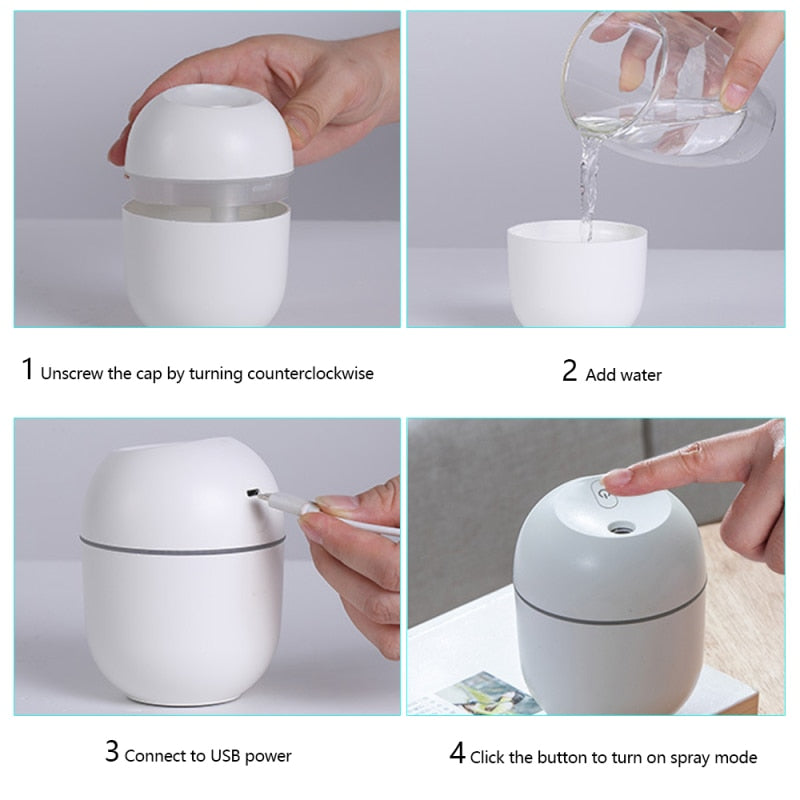 1 Unscrew the cap by turning counterclockwise

2 Add water

3 Connect to USB power

4 Click the button to turn on spray mode